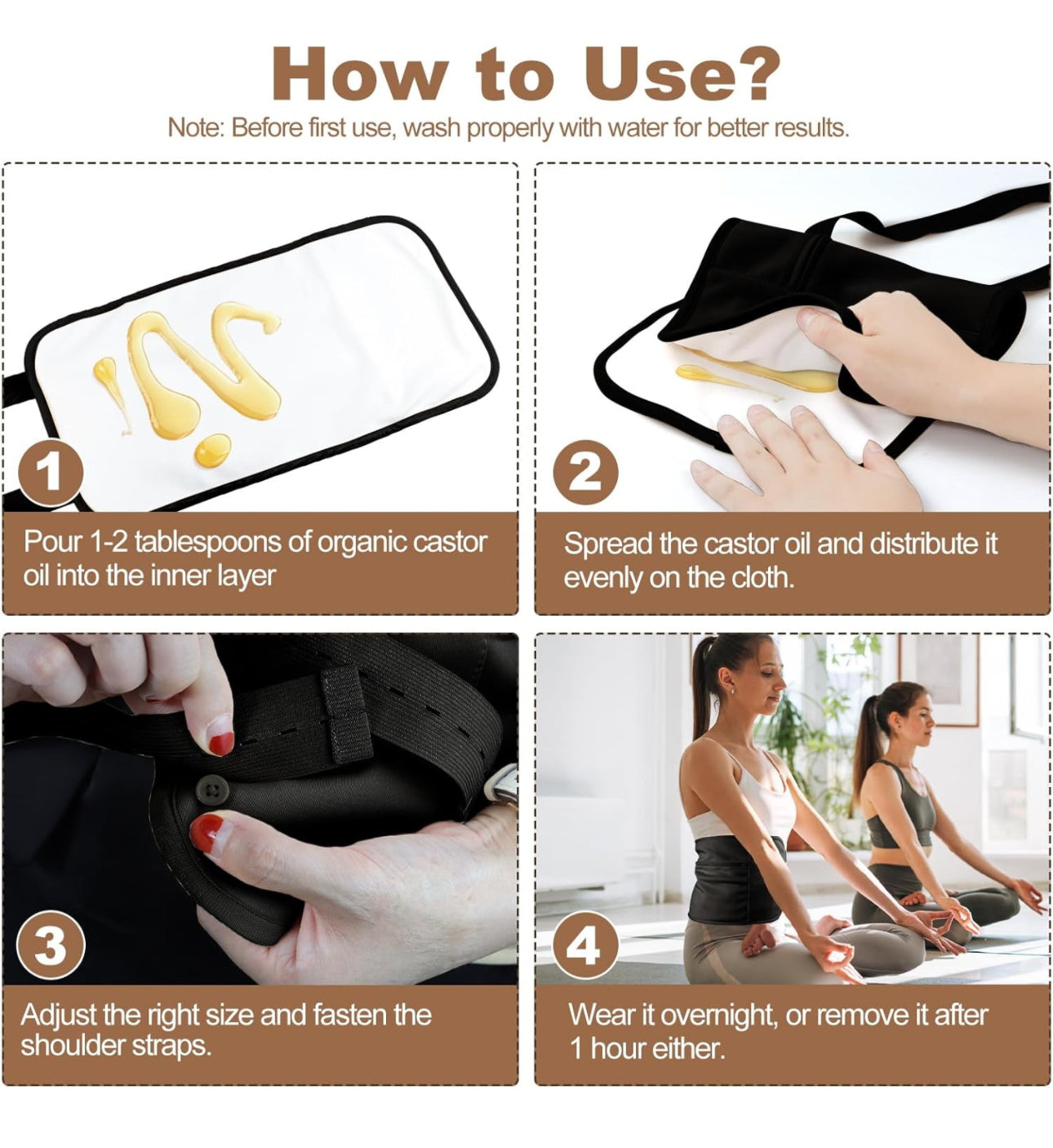 How to Use?

Note: Before first use, wash properly with water for better results.

1

Pour 1-2 tablespoons of organic castor oil into the inner layer

2

Spread the castor oil and distribute it evenly on the cloth.

3

Adjust the right size and fasten the shoulder straps.

4

Wear it overnight, or remove it after 1 hour either.